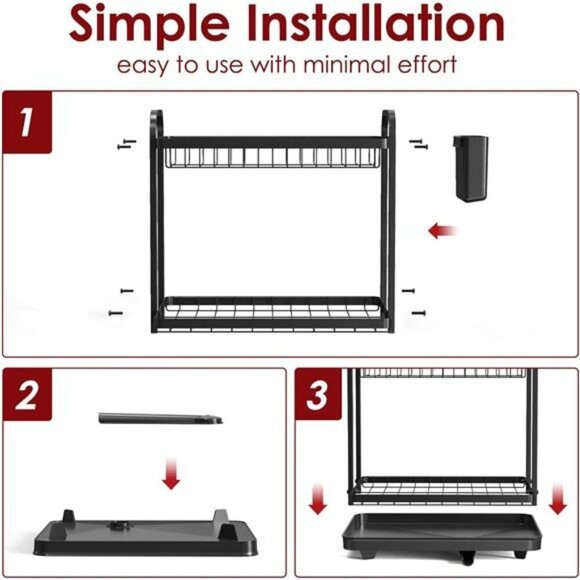 Simple Installation
easy to use with minimal effort

1

2

3